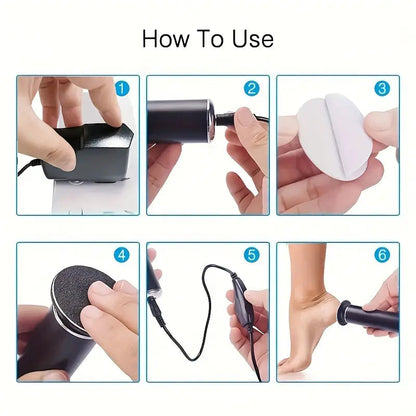 How To Use

1

2

3

4

5

6